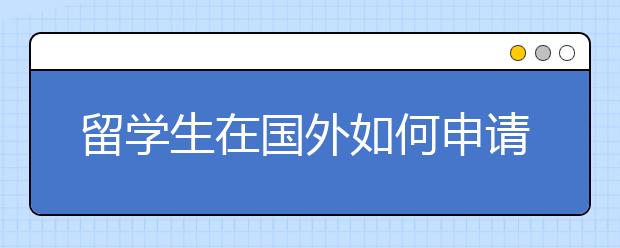 留学生在国外如何申请